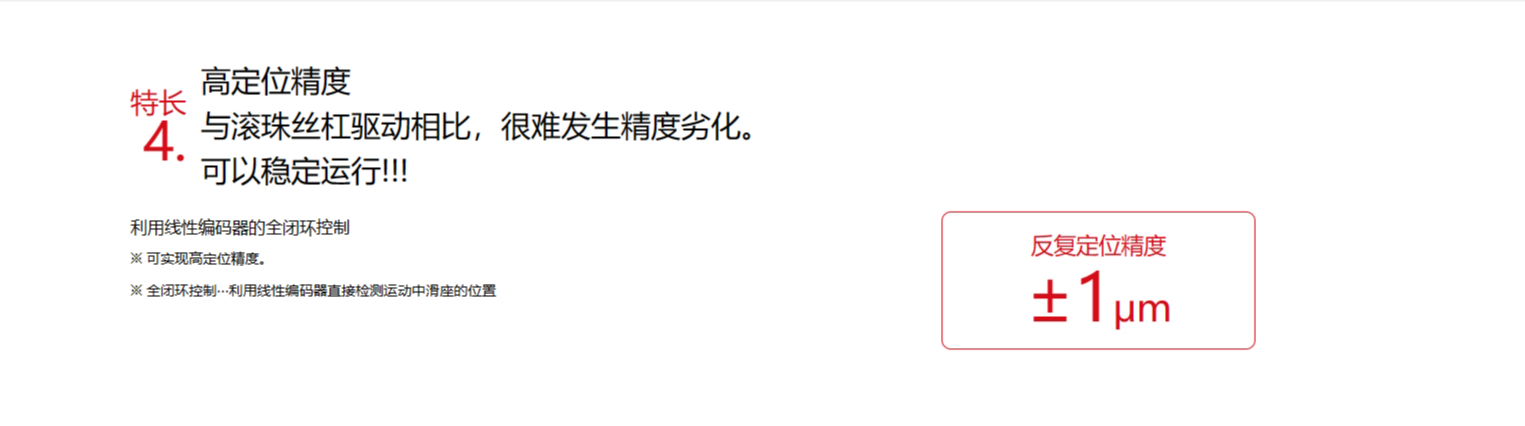 特长
4.

高定位精度
与滚珠丝杠驱动相比，很难发生精度劣化。
可以稳定运行!!!

利用线性编码器的全闭环控制
※ 可实现高定位精度。
※ 全闭环控制…利用线性编码器直接检测运动中滑座的位置

反复定位精度
±1μm